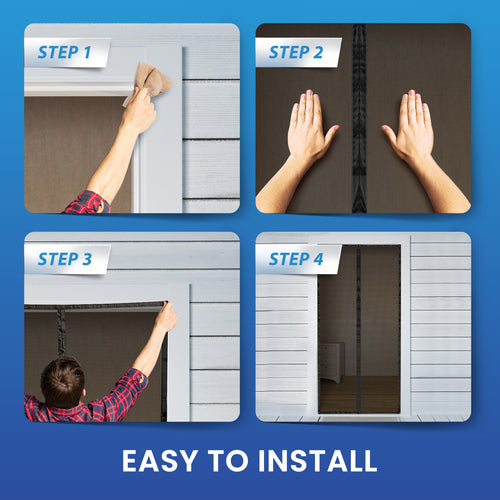 STEP 1

STEP 2

STEP 3

STEP 4

EASY TO INSTALL