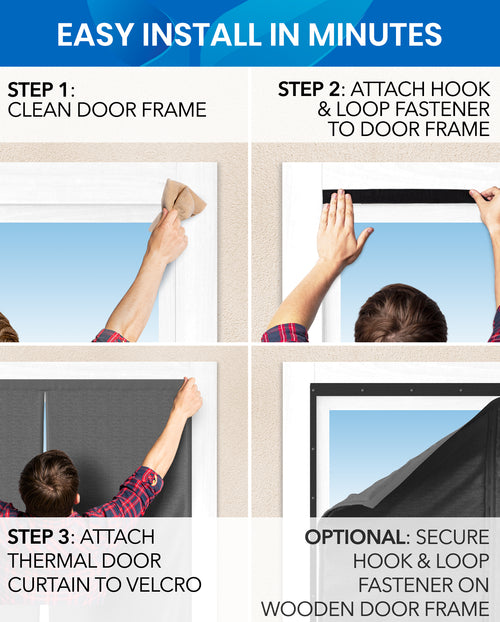 EASY INSTALL IN MINUTES

STEP 1: CLEAN DOOR FRAME

STEP 2: ATTACH HOOK & LOOP FASTENER TO DOOR FRAME

STEP 3: ATTACH THERMAL DOOR CURTAIN TO VELCRO

OPTIONAL: SECURE HOOK & LOOP FASTENER ON WOODEN DOOR FRAME