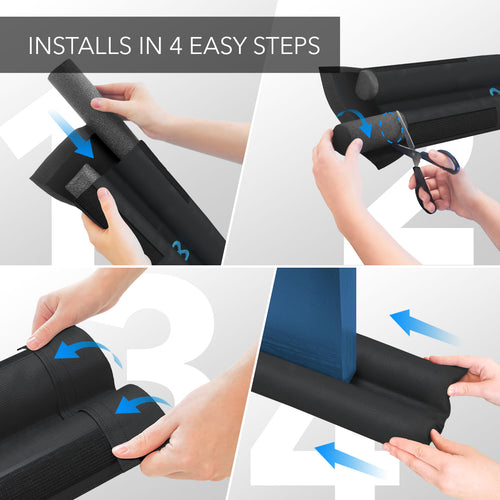 INSTALLS IN 4 EASY STEPS

1

2

3

4