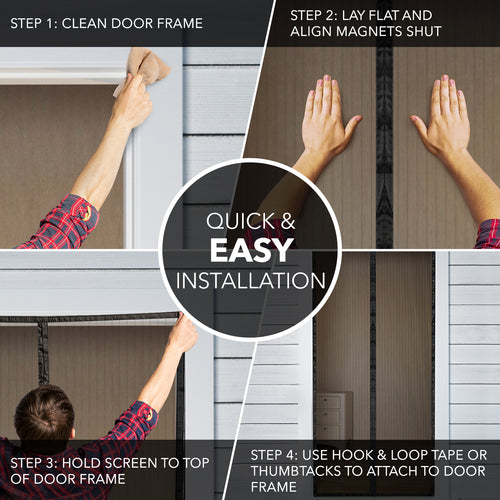 STEP 1: CLEAN DOOR FRAME

STEP 2: LAY FLAT AND ALIGN MAGNETS SHUT

QUICK & EASY INSTALLATION

STEP 3: HOLD SCREEN TO TOP OF DOOR FRAME

STEP 4: USE HOOK & LOOP TAPE OR THUMBTACKS TO ATTACH TO DOOR FRAME